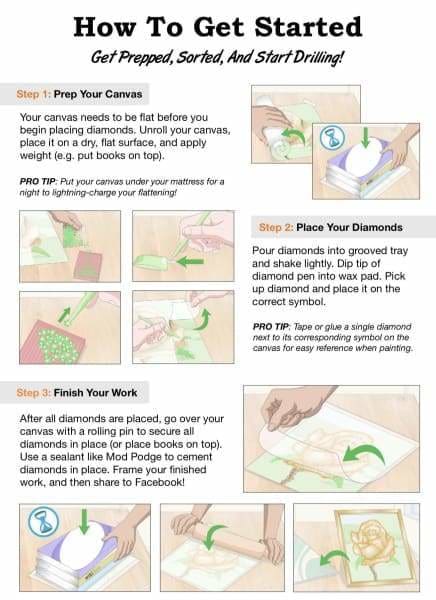 How To Get Started

Get Prepped, Sorted, And Start Drilling!

Step 1: Prep Your Canvas

Your canvas needs to be flat before you begin placing diamonds. Unroll your canvas, place it on a dry, flat surface, and apply weight (e.g. put books on top).

PRO TIP: Put your canvas under your mattress for a night to lightning-charge your flattening!

Step 2: Place Your Diamonds

Pour diamonds into grooved tray and shake lightly. Dip tip of diamond pen into wax pad. Pick up diamond and place it on the correct symbol.

PRO TIP: Tape or glue a single diamond next to its corresponding symbol on the canvas for easy reference when painting.

Step 3: Finish Your Work

After all diamonds are placed, go over your canvas with a rolling pin to secure all diamonds in place (or place books on top). Use a sealant like Mod Podge to cement diamonds in place. Frame your finished work, and then share to Facebook!