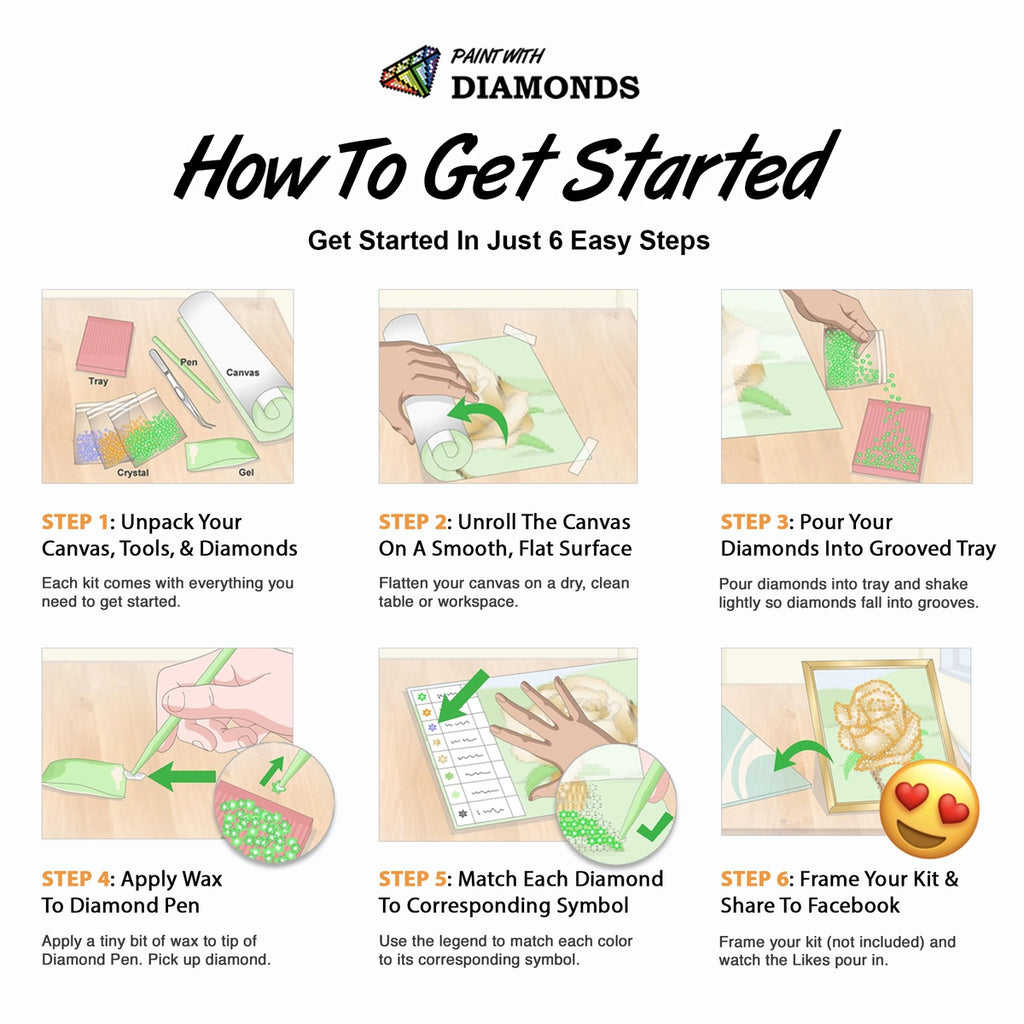 PAINT WITH
DIAMONDS

How To Get Started

Get Started In Just 6 Easy Steps

Tray
Pen
Canvas
Crystal
Gel

STEP 1: Unpack Your Canvas, Tools, & Diamonds

Each kit comes with everything you need to get started.

STEP 2: Unroll The Canvas On A Smooth, Flat Surface

Flatten your canvas on a dry, clean table or workspace.

STEP 3: Pour Your Diamonds Into Grooved Tray

Pour diamonds into tray and shake lightly so diamonds fall into grooves.

STEP 4: Apply Wax To Diamond Pen

Apply a tiny bit of wax to tip of Diamond Pen. Pick up diamond.

STEP 5: Match Each Diamond To Corresponding Symbol

Use the legend to match each color to its corresponding symbol.

STEP 6: Frame Your Kit & Share To Facebook

Frame your kit (not included) and watch the Likes pour in.