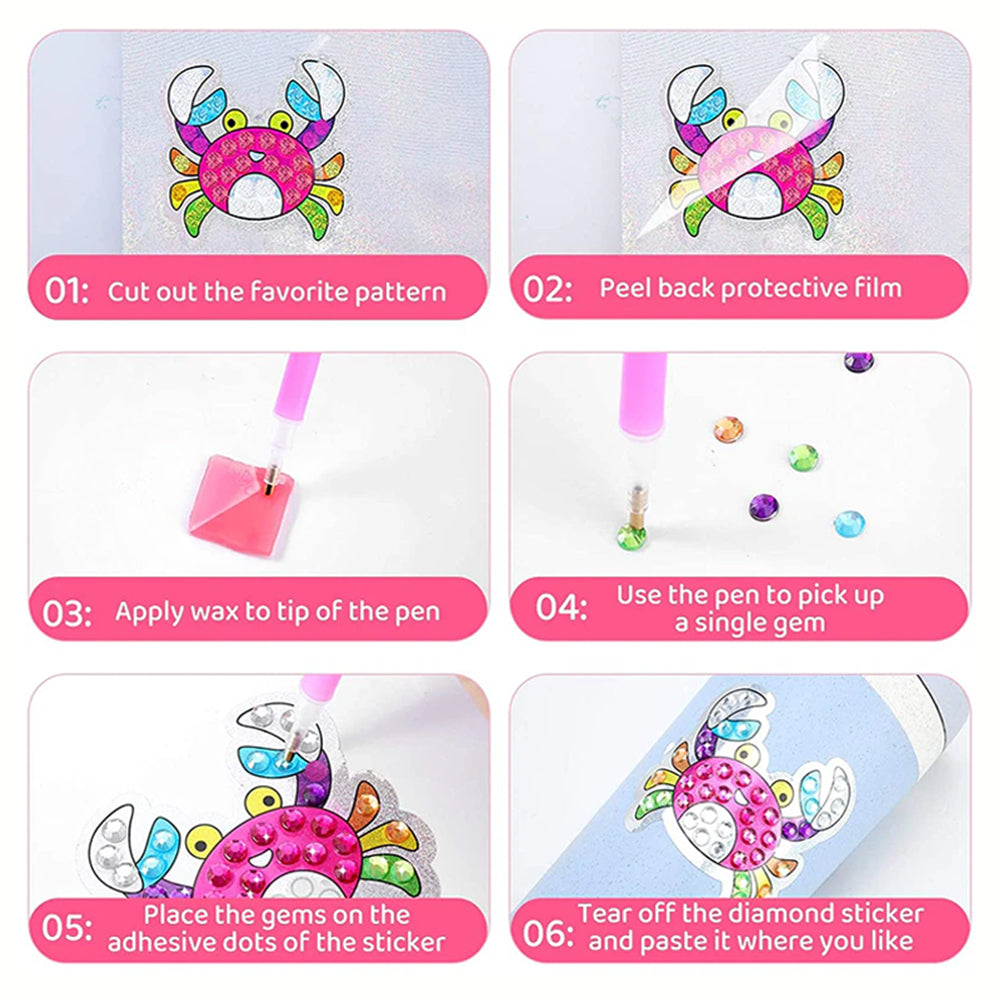 01: Cut out the favorite pattern

02: Peel back protective film

03: Apply wax to tip of the pen

04: Use the pen to pick up a single gem

05: Place the gems on the adhesive dots of the sticker

06: Tear off the diamond sticker and paste it where you like