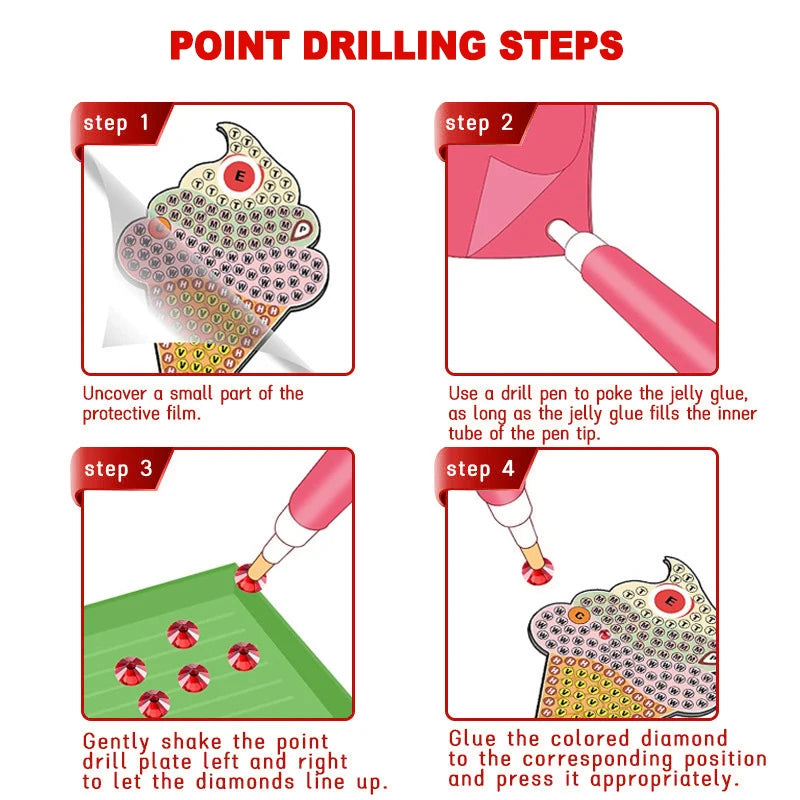 POINT DRILLING STEPS

step 1

Uncover a small part of the protective film.

step 2

Use a drill pen to poke the jelly glue, as long as the jelly glue fills the inner tube of the pen tip.

step 3

Gently shake the point drill plate left and right to let the diamonds line up.

step 4

Glue the colored diamond to the corresponding position and press it appropriately.